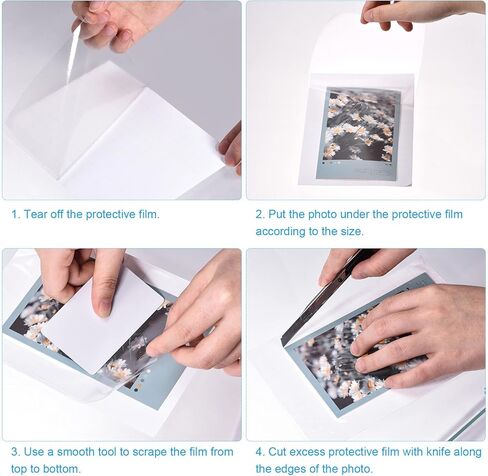 1. Tear off the protective film.

2. Put the photo under the protective film according to the size.

3. Use a smooth tool to scrape the film from top to bottom.

4. Cut excess protective film with knife along the edges of the photo.