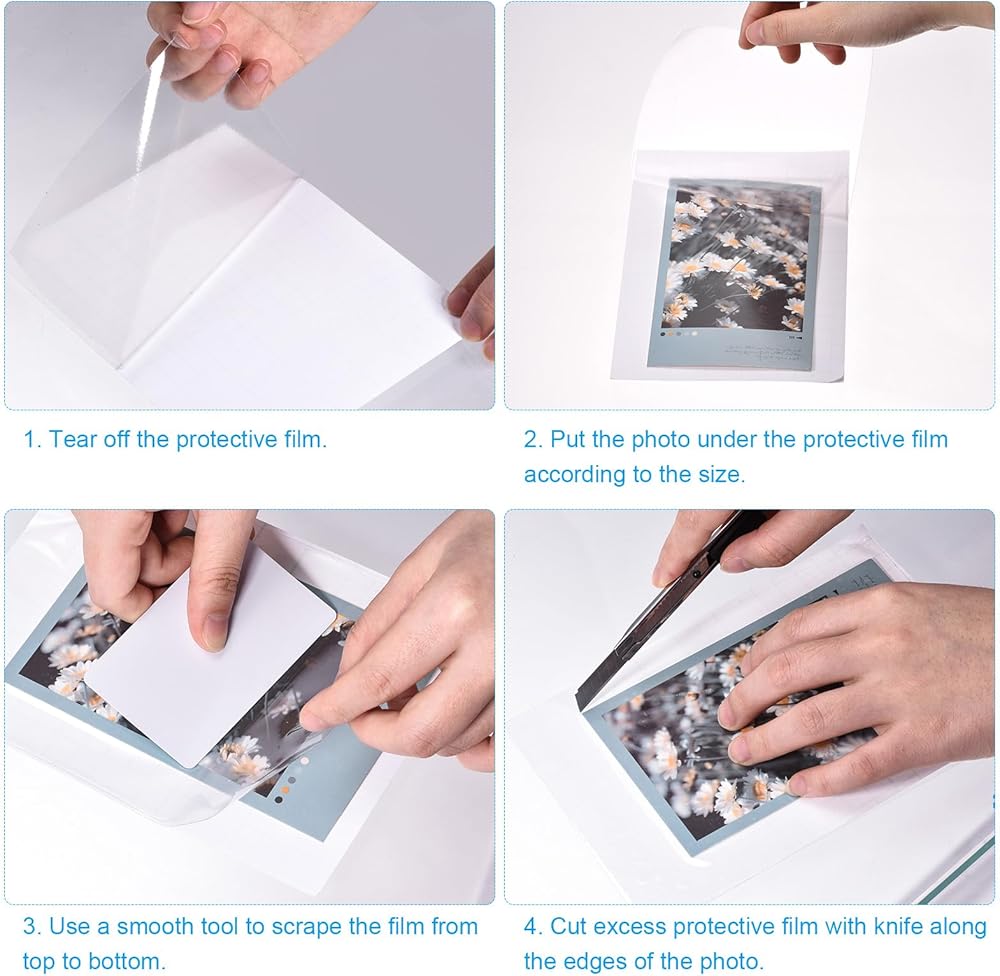 1. Tear off the protective film.

2. Put the photo under the protective film according to the size.

3. Use a smooth tool to scrape the film from top to bottom.

4. Cut excess protective film with knife along the edges of the photo.