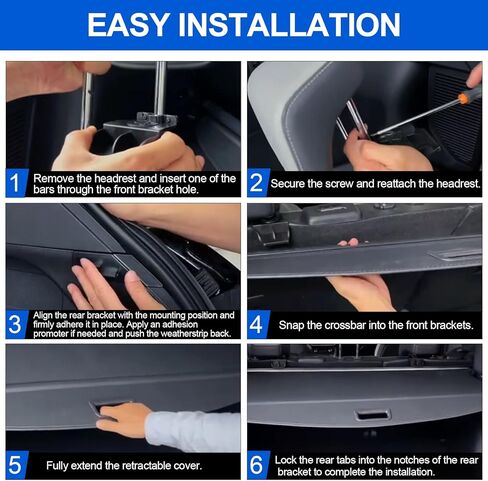 EASY INSTALLATION

1 Remove the headrest and insert one of the bars through the front bracket hole.

2 Secure the screw and reattach the headrest.

3 Align the rear bracket with the mounting position and firmly adhere it in place. Apply an adhesion promoter if needed and push the weatherstrip back.

4 Snap the crossbar into the front brackets.

5 Fully extend the retractable cover.

6 Lock the rear tabs into the notches of the rear bracket to complete the installation.