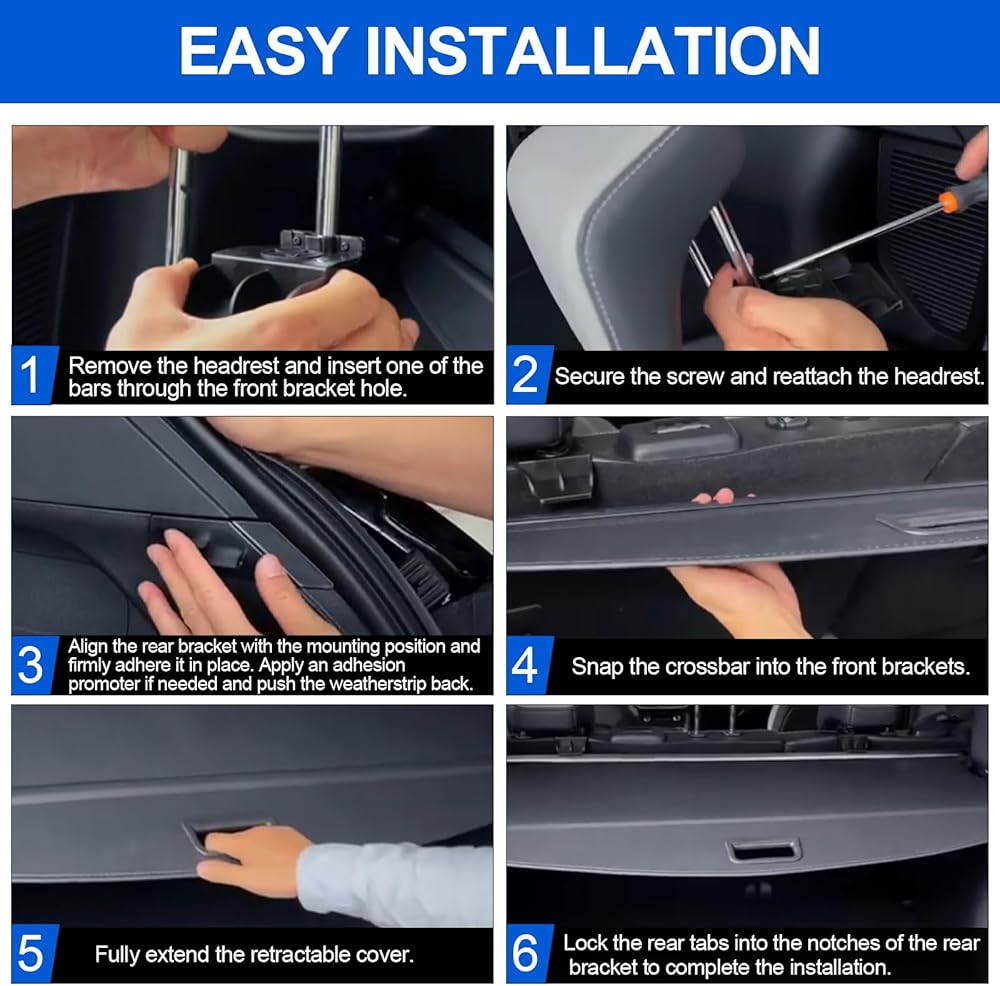 EASY INSTALLATION

1 Remove the headrest and insert one of the bars through the front bracket hole.

2 Secure the screw and reattach the headrest.

3 Align the rear bracket with the mounting position and firmly adhere it in place. Apply an adhesion promoter if needed and push the weatherstrip back.

4 Snap the crossbar into the front brackets.

5 Fully extend the retractable cover.

6 Lock the rear tabs into the notches of the rear bracket to complete the installation.