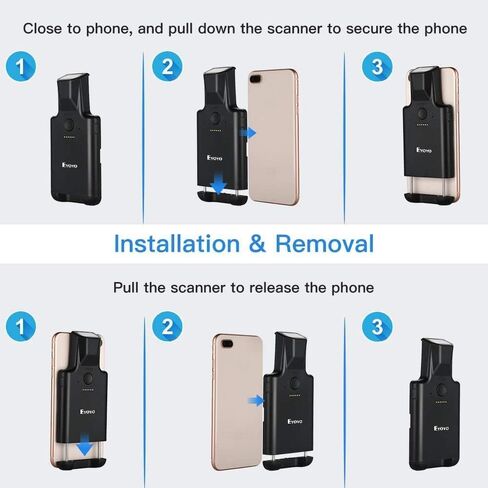 Close to phone, and pull down the scanner to secure the phone

1

Eyoyo

2

Eyoyo

3

Eyoyo

Installation & Removal

Pull the scanner to release the phone

1

Eyoyo

2

Eyoyo

3

Eyoyo