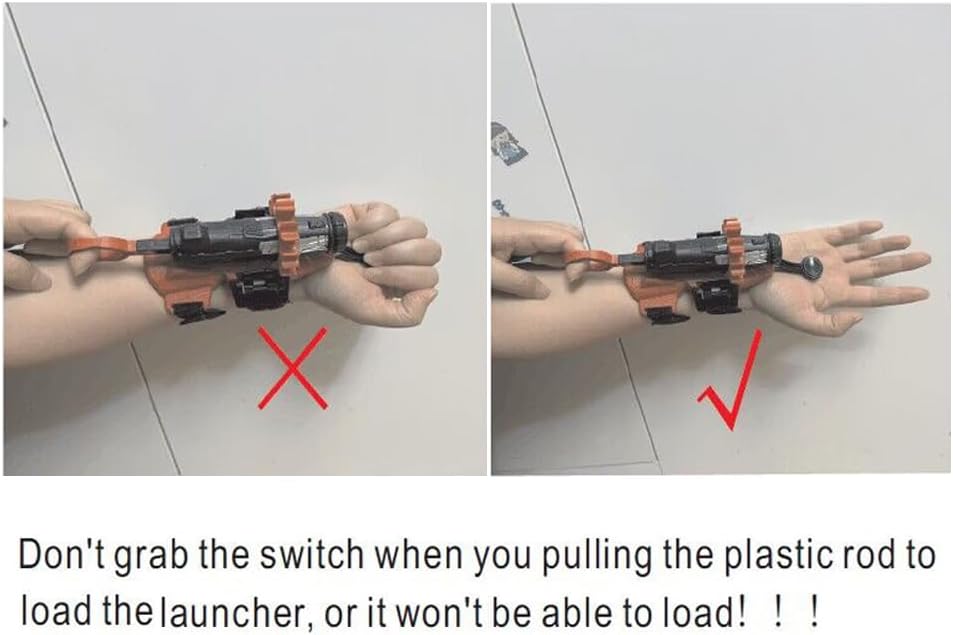 Don't grab the switch when you pulling the plastic rod to load the launcher, or it won't be able to load! ! !