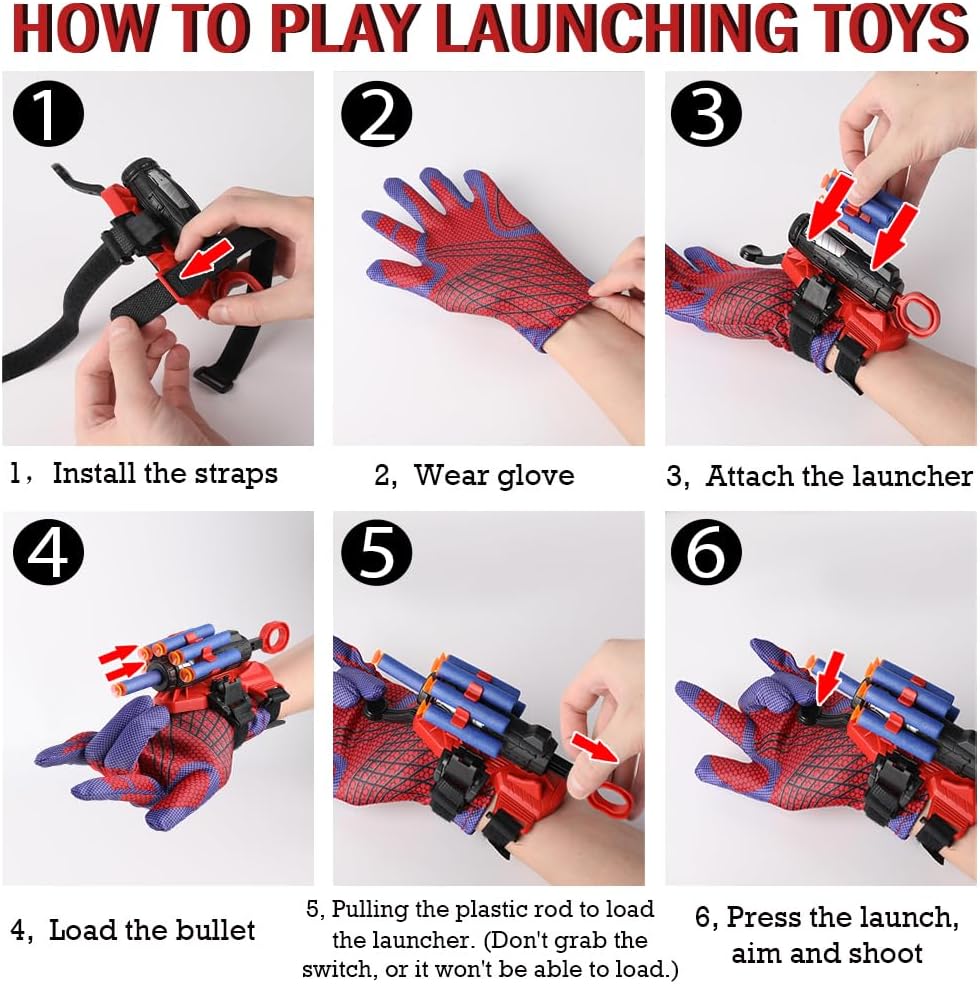 HOW TO PLAY LAUNCHING TOYS

1

2

3

1， Install the straps

2, Wear glove

3, Attach the launcher

4

5

6

4, Load the bullet

5, Pulling the plastic rod to load the launcher. (Don't grab the switch, or it won't be able to load.)

6, Press the launch, aim and shoot