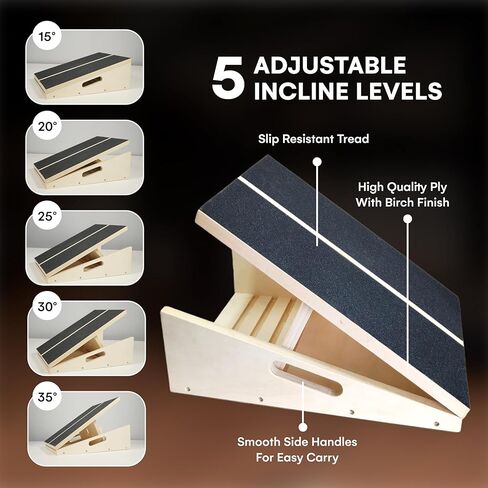 15°

20°

25°

30°

35°

5 ADJUSTABLE INCLINE LEVELS

Slip Resistant Tread

High Quality Ply With Birch Finish

Smooth Side Handles For Easy Carry