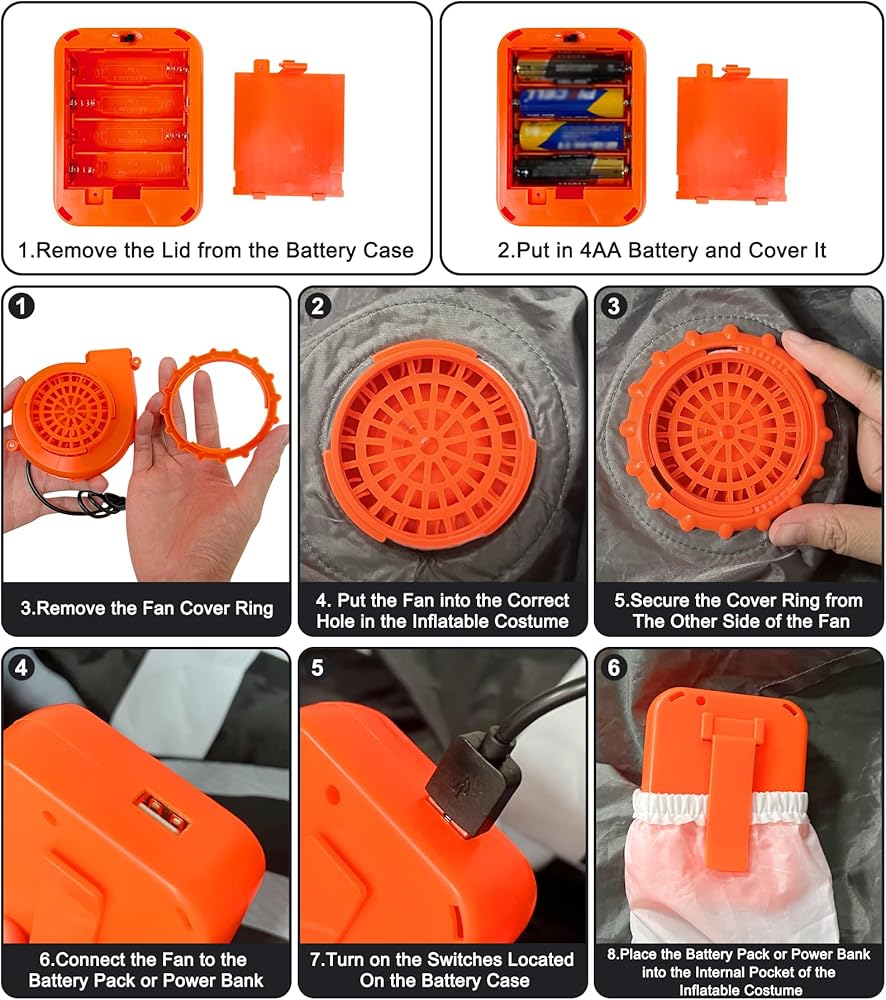 1.Remove the Lid from the Battery Case

2.Put in 4AA Battery and Cover It

1

3.Remove the Fan Cover Ring

2

4. Put the Fan into the Correct Hole in the Inflatable Costume

3

5.Secure the Cover Ring from The Other Side of the Fan

4

6.Connect the Fan to the Battery Pack or Power Bank

5

7.Turn on the Switches Located On the Battery Case

6

8.Place the Battery Pack or Power Bank into the Internal Pocket of the Inflatable Costume