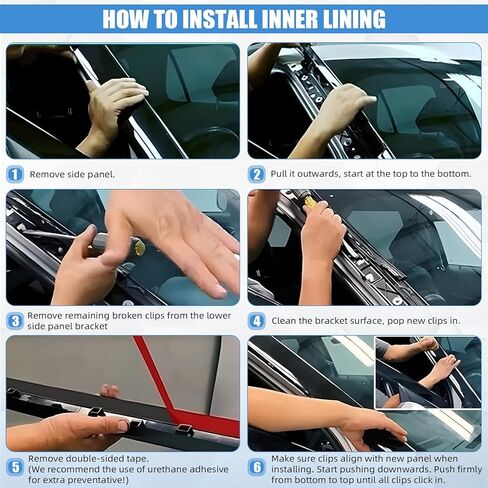 HOW TO INSTALL INNER LINING

1 Remove side panel.

2 Pull it outwards, start at the top to the bottom.

3 Remove remaining broken clips from the lower side panel bracket

4 Clean the bracket surface, pop new clips in.

5 Remove double-sided tape. (We recommend the use of urethane adhesive for extra preventative!)

6 Make sure clips align with new panel when installing. Start pushing downwards. Push firmly from bottom to top until all clips click in.