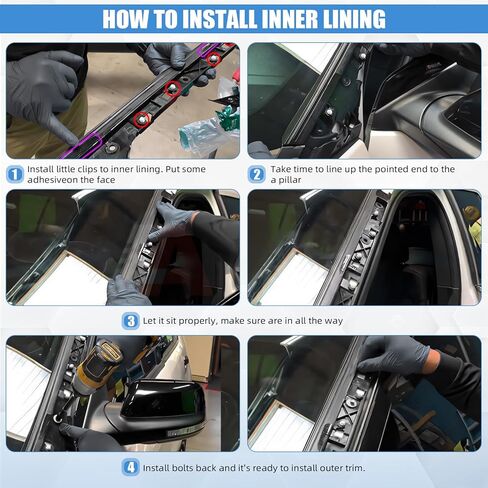 HOW TO INSTALL INNER LINING

1 Install little clips to inner lining. Put some adhesiveon the face

2 Take time to line up the pointed end to the a pillar

3 Let it sit properly, make sure are in all the way

4 Install bolts back and it's ready to install outer trim.