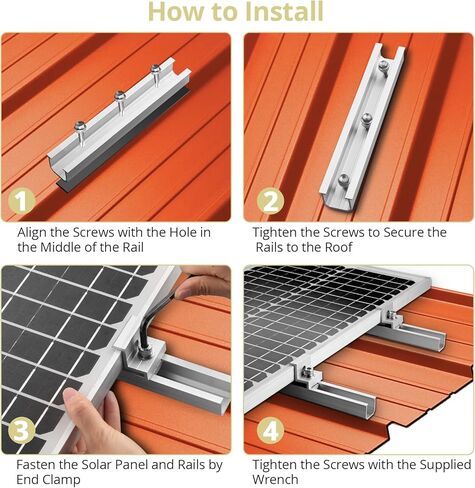 How to Install

1

Align the Screws with the Hole in the Middle of the Rail

2

Tighten the Screws to Secure the Rails to the Roof

3

Fasten the Solar Panel and Rails by End Clamp

4

Tighten the Screws with the Supplied Wrench