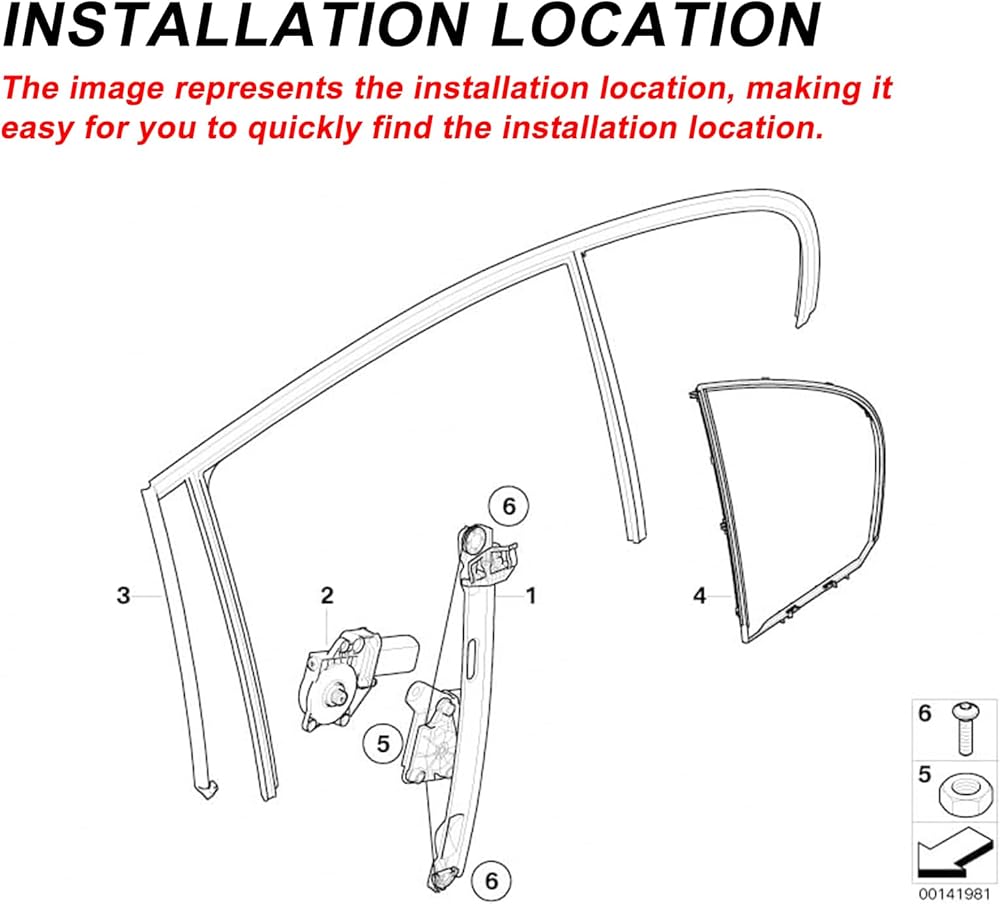 INSTALLATION LOCATION

The image represents the installation location, making it easy for you to quickly find the installation location.

6

3

2

1

4

5

6

6

5

00141981