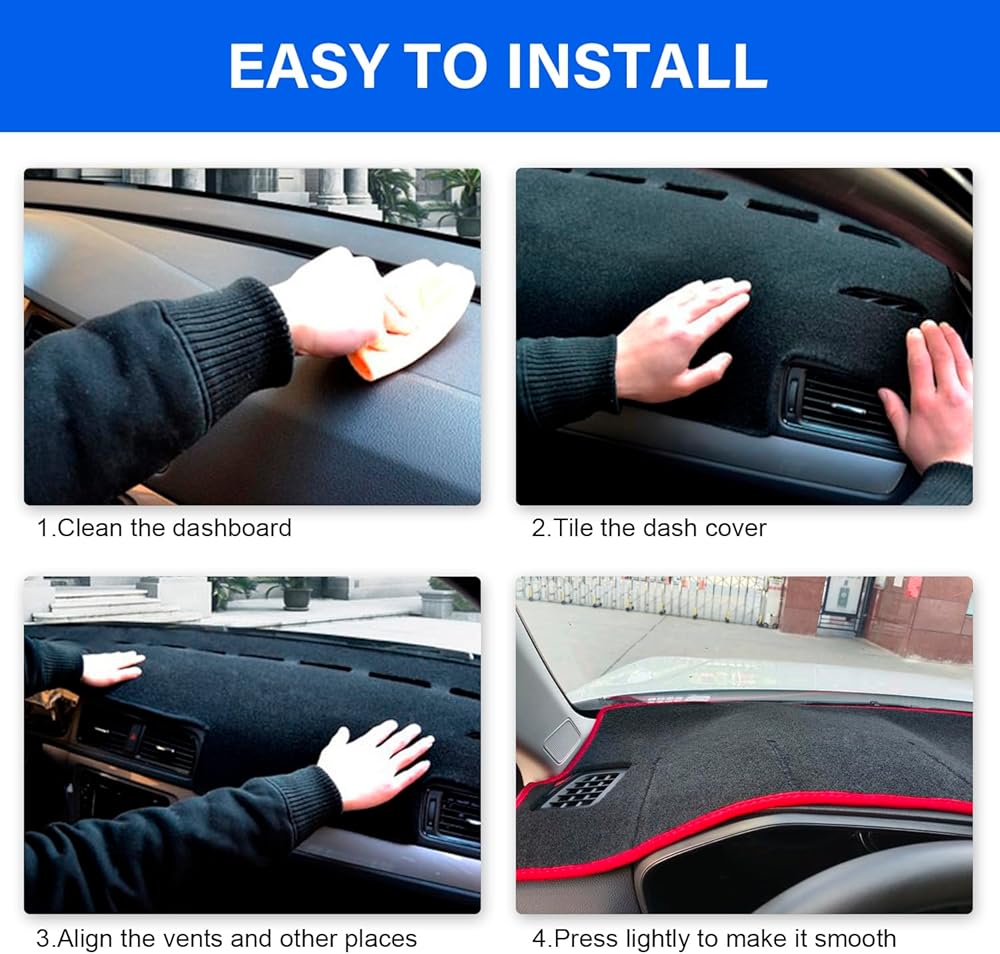 EASY TO INSTALL

1.Clean the dashboard

2.Tile the dash cover

3.Align the vents and other places

4.Press lightly to make it smooth