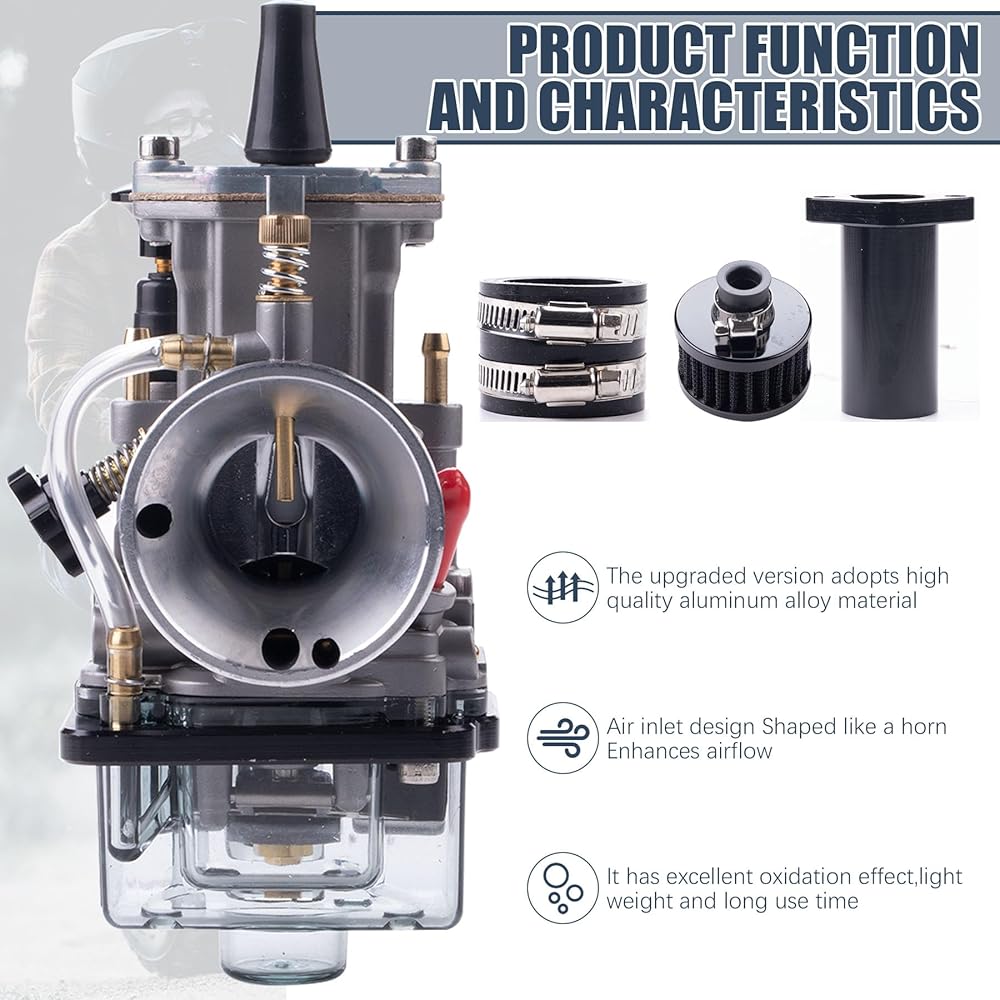 PRODUCT FUNCTION AND CHARACTERISTICS

The upgraded version adopts high quality aluminum alloy material

Air inlet design Shaped like a horn Enhances airflow

It has excellent oxidation effect,light weight and long use time