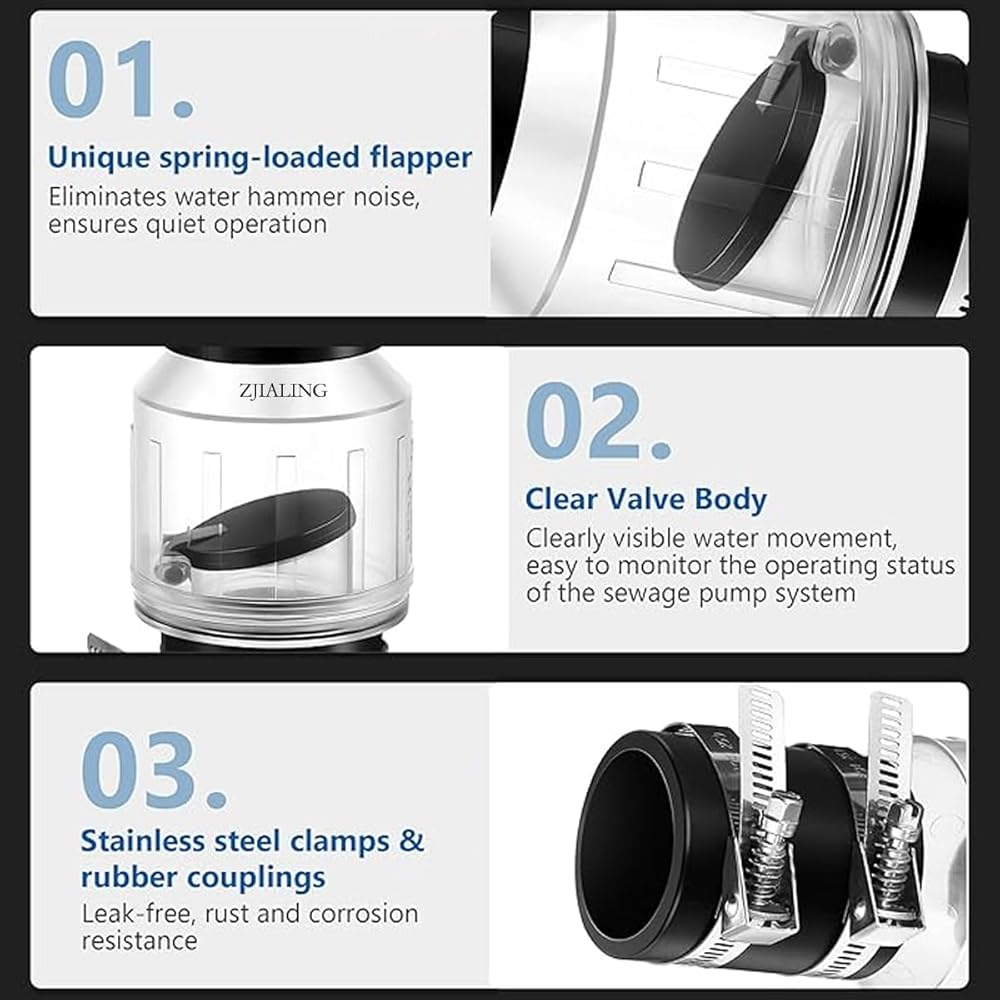 01.

Unique spring-loaded flapper

Eliminates water hammer noise, ensures quiet operation

ZJIALING

02.

Clear Valve Body

Clearly visible water movement, easy to monitor the operating status of the sewage pump system

03.

Stainless steel clamps & rubber couplings

Leak-free, rust and corrosion resistance