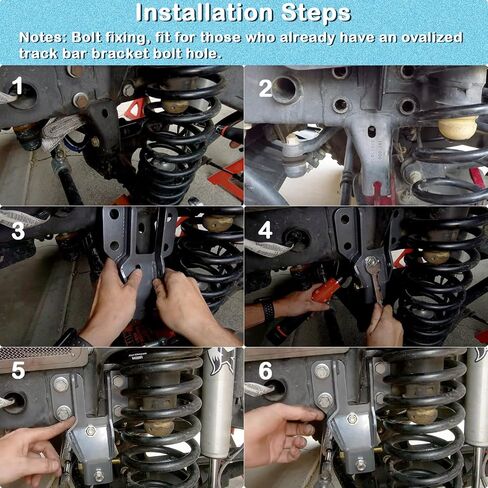 Installation Steps

Notes: Bolt fixing, fit for those who already have an ovalized track bar bracket bolt hole.

1

2

3

4

5

6