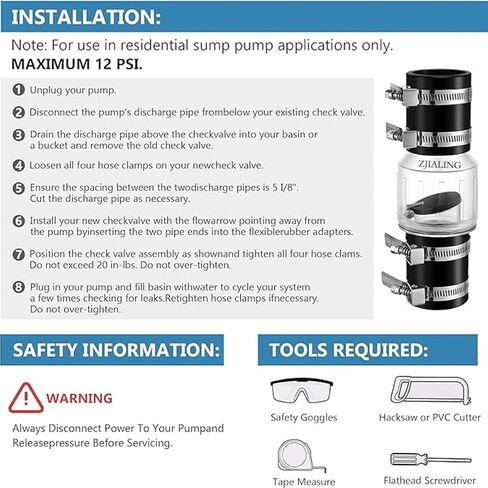 INSTALLATION:

Note: For use in residential sump pump applications only.
MAXIMUM 12 PSI.

1 Unplug your pump.

2 Disconnect the pump's discharge pipe frombelow your existing check valve.

3 Drain the discharge pipe above the checkvalve into your basin or a bucket and remove the old check valve.

4 Loosen all four hose clamps on your newcheck valve.

5 Ensure the spacing between the twodischarge pipes is 5 I/8". Cut the discharge pipe as necessary.

6 Install your new checkvalve with the flowarrow pointing away from the pump byinserting the two pipe ends into the flexiblerubber adapters.

7 Position the check valve assembly as shownand tighten all four hose clams. Do not exceed 20 in-lbs. Do not over-tighten.

8 Plug in your pump and fill basin withwater to cycle your system a few times checking for leaks.Retighten hose clamps ifnecessary. Do not over-tighten.

ZJIALING

SAFETY INFORMATION:

WARNING

Always Disconnect Power To Your Pumpand Releasepressure Before Servicing.

TOOLS REQUIRED:

Safety Goggles

Hacksaw or PVC Cutter

Tape Measure

Flathead Screwdriver