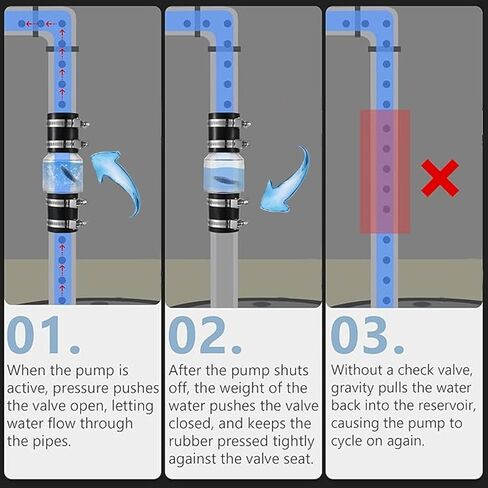 01.

When the pump is active, pressure pushes the valve open, letting water flow through the pipes.

02.

After the pump shuts off, the weight of the water pushes the valve closed, and keeps the rubber pressed tightly against the valve seat.

03.

Without a check valve, gravity pulls the water back into the reservoir, causing the pump to cycle on again.