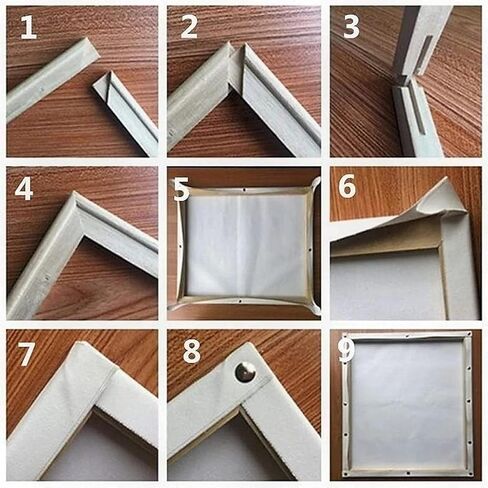 1
2
3
4
5
6
7
8
9