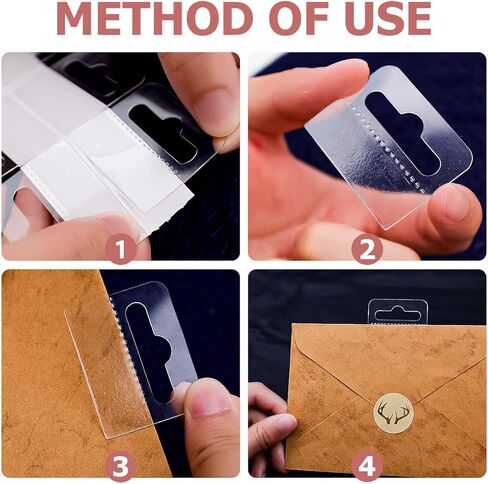 METHOD OF USE

1

2

3

4