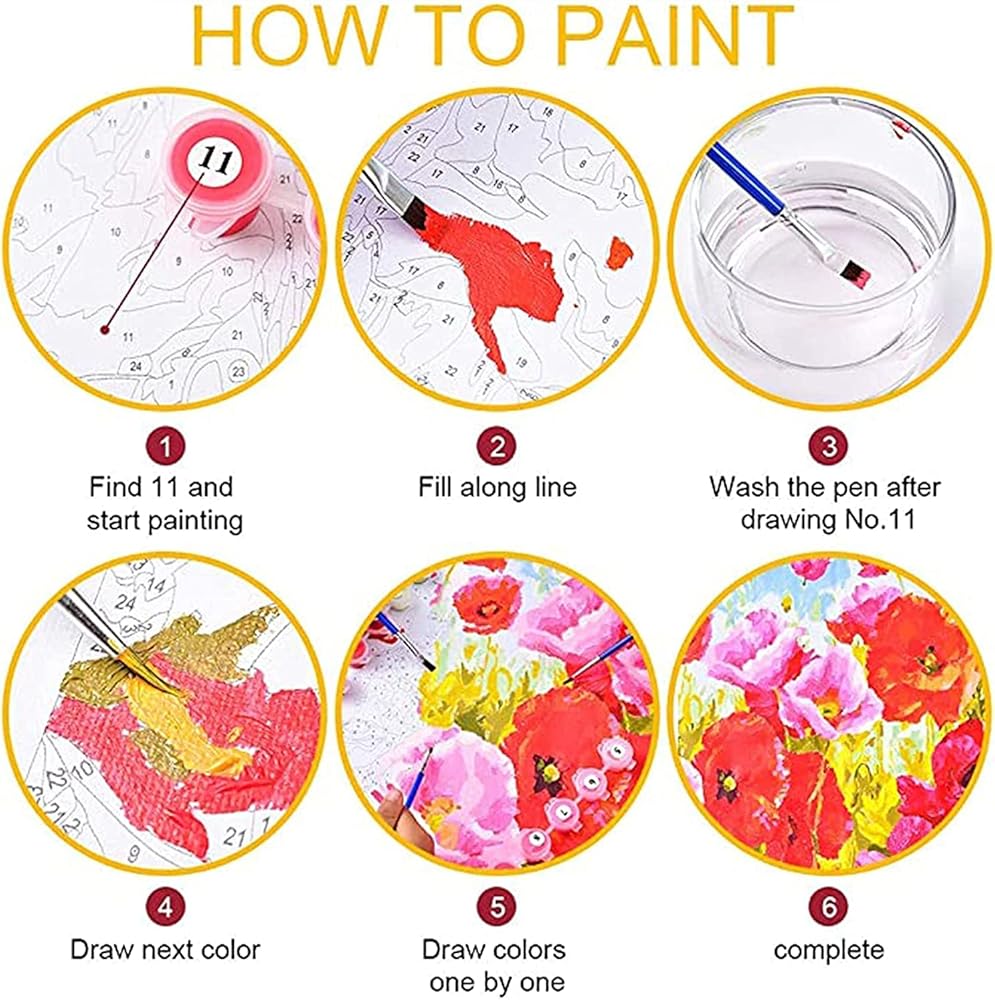 HOW TO PAINT

11

1
Find 11 and start painting

2
Fill along line

3
Wash the pen after drawing No.11

4
Draw next color

5
Draw colors one by one

6
complete