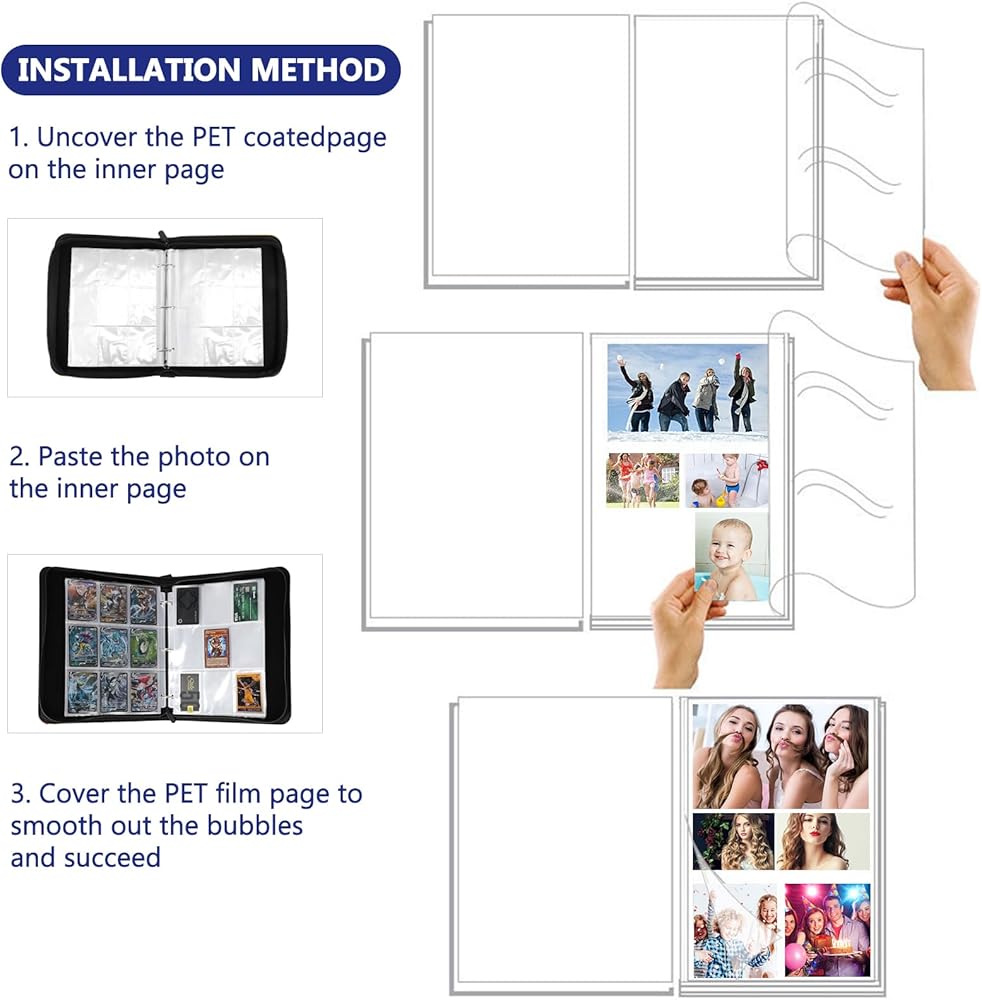 INSTALLATION METHOD

1. Uncover the PET coatedpage on the inner page

2. Paste the photo on the inner page

3. Cover the PET film page to smooth out the bubbles and succeed