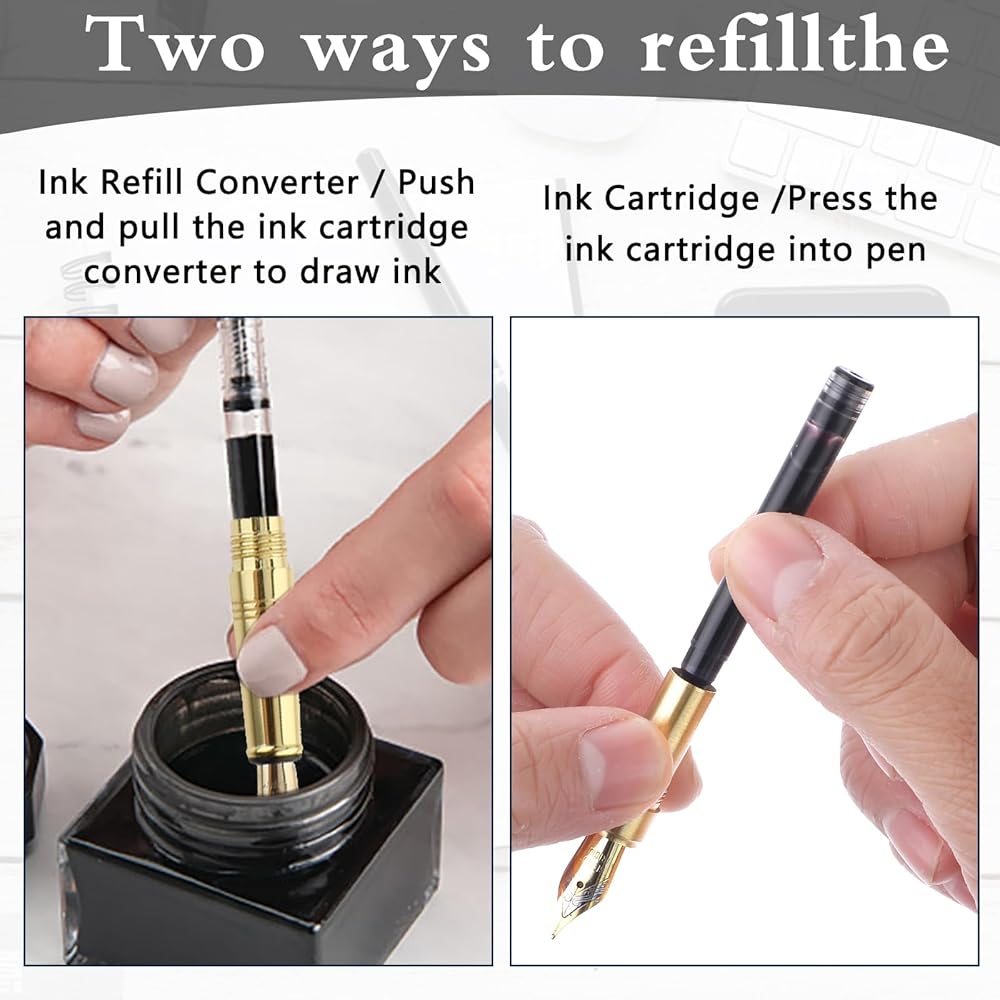 Two ways to refillthe

Ink Refill Converter / Push and pull the ink cartridge converter to draw ink

Ink Cartridge /Press the ink cartridge into pen