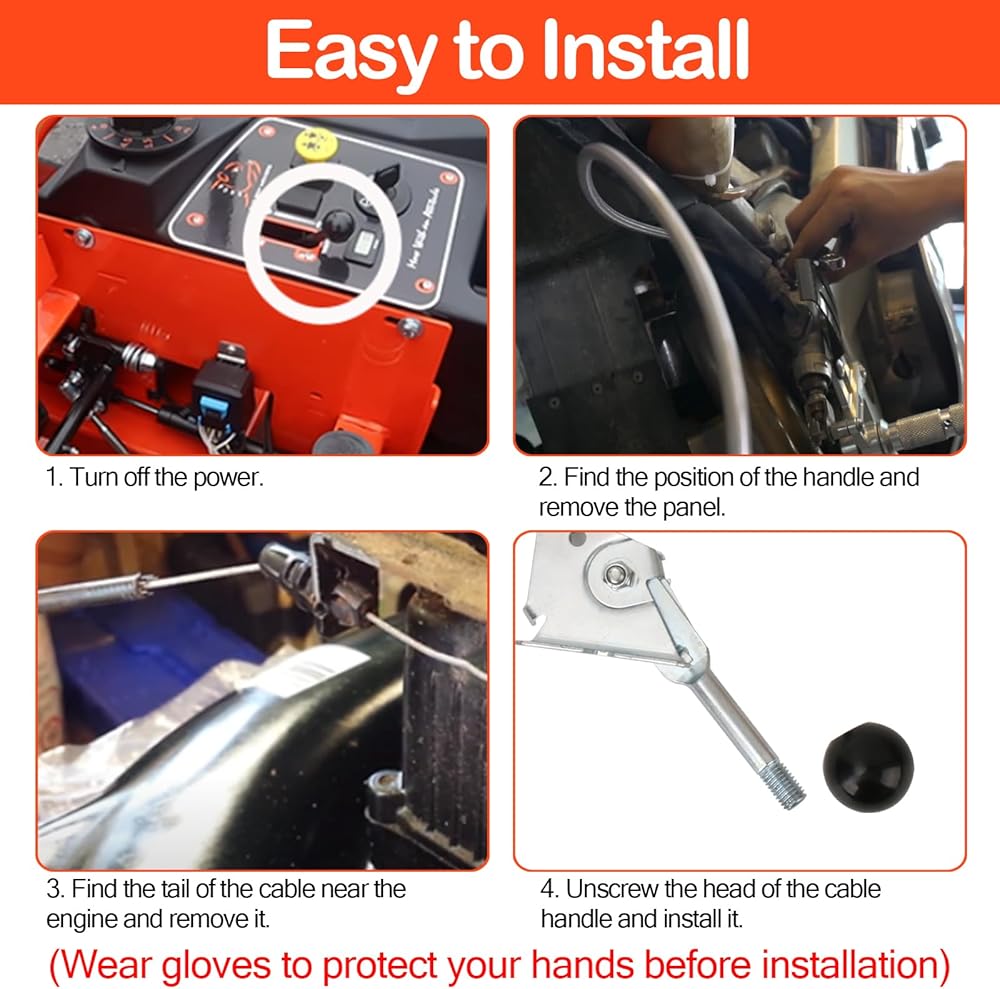 Easy to Install

1. Turn off the power.

2. Find the position of the handle and remove the panel.

3. Find the tail of the cable near the engine and remove it.

4. Unscrew the head of the cable handle and install it.

(Wear gloves to protect your hands before installation)