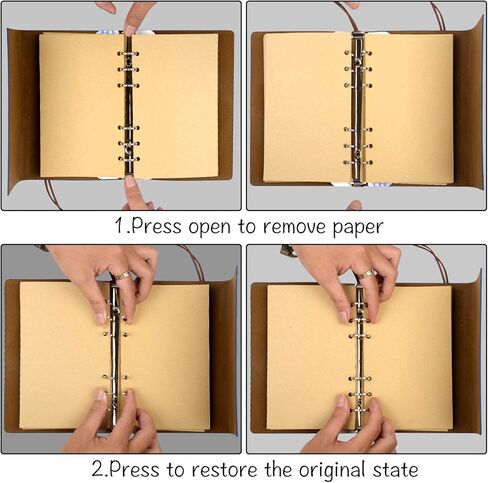 1.Press open to remove paper

2.Press to restore the original state