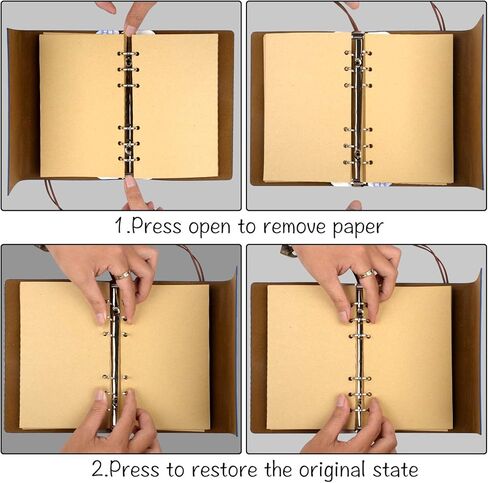 1.Press open to remove paper

2.Press to restore the original state