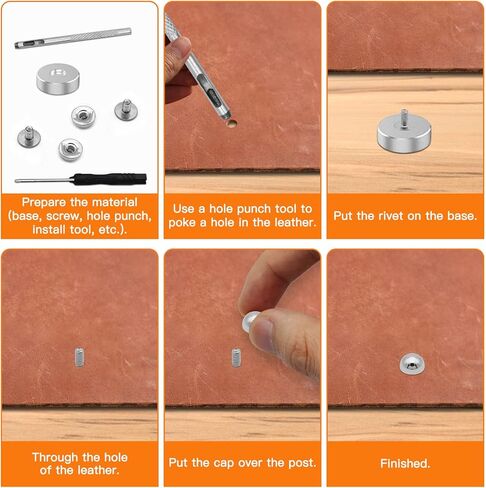 Prepare the material (base, screw, hole punch, install tool, etc.).

Use a hole punch tool to poke a hole in the leather.

Put the rivet on the base.

Through the hole of the leather.

Put the cap over the post.

Finished.