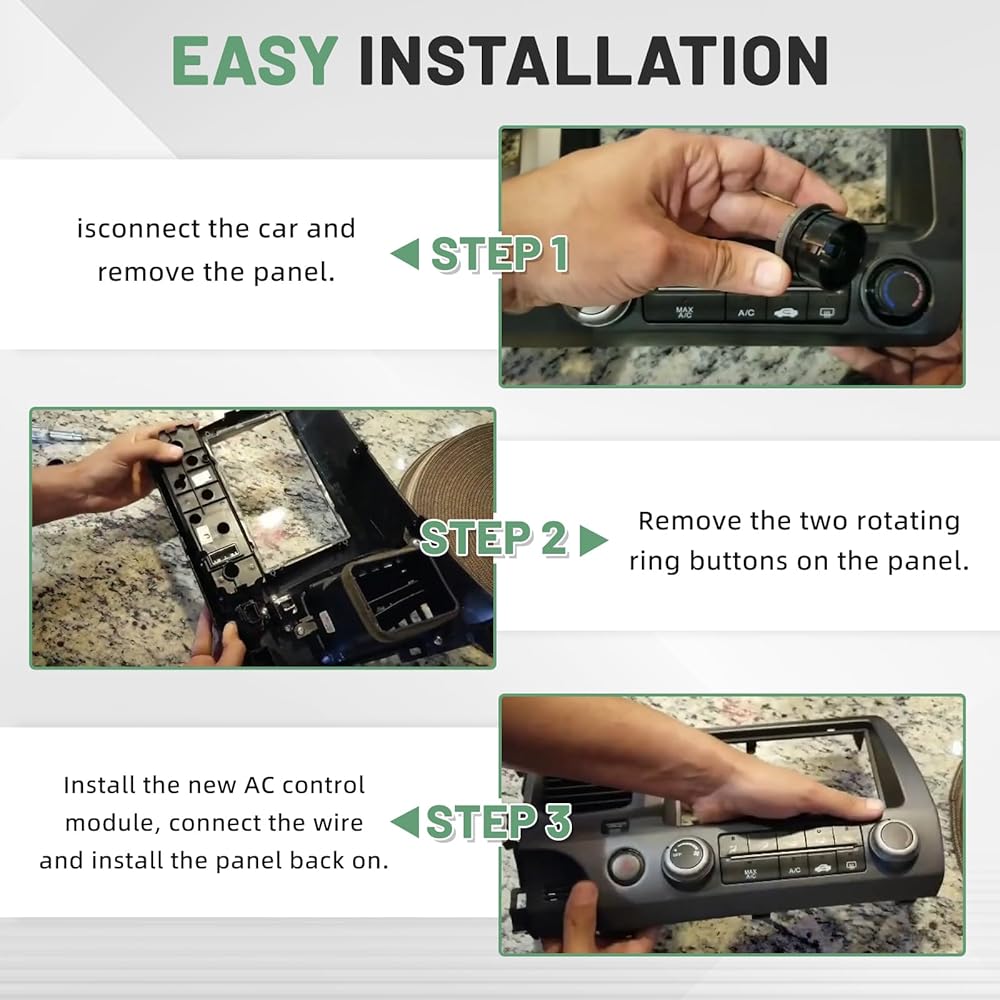 EASY INSTALLATION

isconnect the car and remove the panel.

STEP 1

MAX A/C

A/C

STEP 2

Remove the two rotating ring buttons on the panel.

Install the new AC control module, connect the wire and install the panel back on.

STEP 3

MAX A/C

A/C