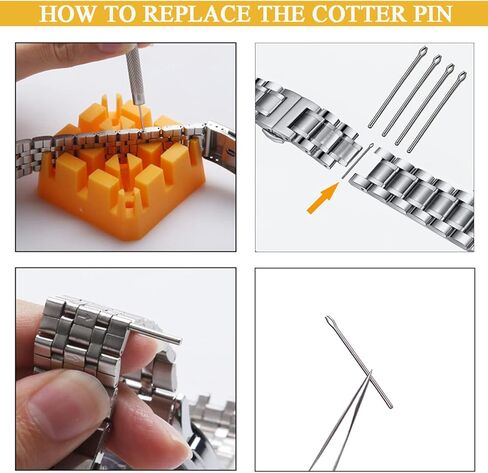 HOW TO REPLACE THE COTTER PIN