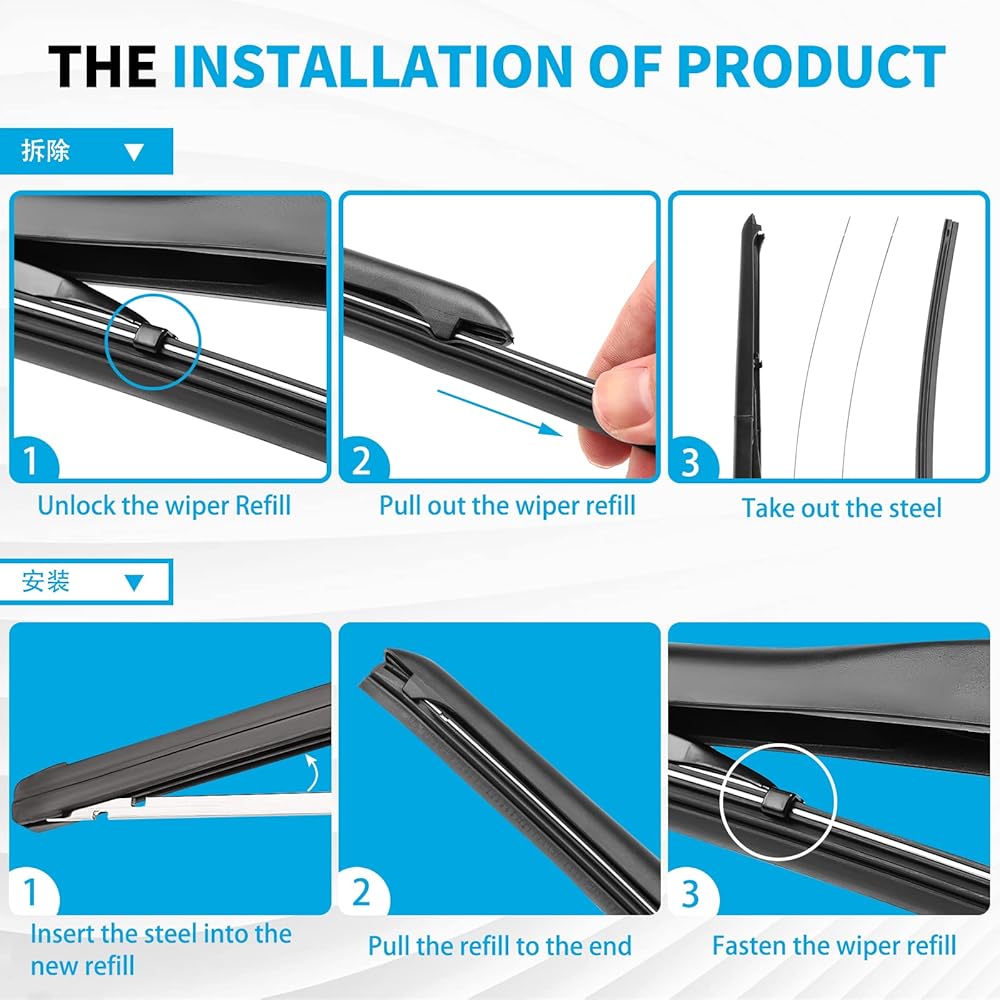 THE INSTALLATION OF PRODUCT

拆除

1
Unlock the wiper Refill

2
Pull out the wiper refill

3
Take out the steel

安装

1
Insert the steel into the new refill

2
Pull the refill to the end

3
Fasten the wiper refill