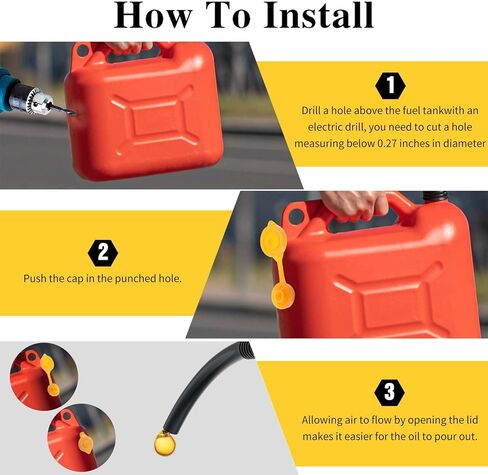 How To Install

1

Drill a hole above the fuel tankwith an electric drill, you need to cut a hole measuring below 0.27 inches in diameter

2

Push the cap in the punched hole.

3

Allowing air to flow by opening the lid makes it easier for the oil to pour out.