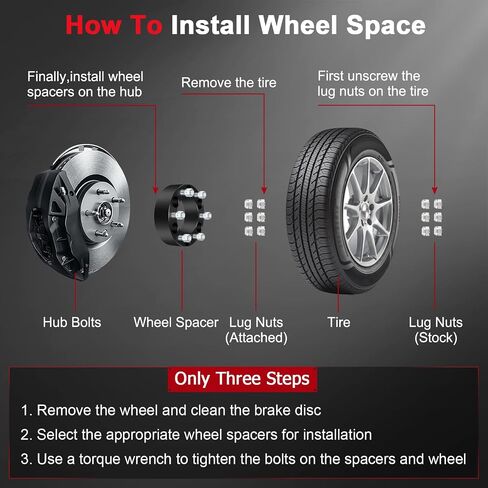 How To Install Wheel Space

Finally,install wheel spacers on the hub

Remove the tire

First unscrew the lug nuts on the tire

Hub Bolts

Wheel Spacer

Lug Nuts (Attached)

Tire

Lug Nuts (Stock)

Only Three Steps

1. Remove the wheel and clean the brake disc

2. Select the appropriate wheel spacers for installation

3. Use a torque wrench to tighten the bolts on the spacers and wheel