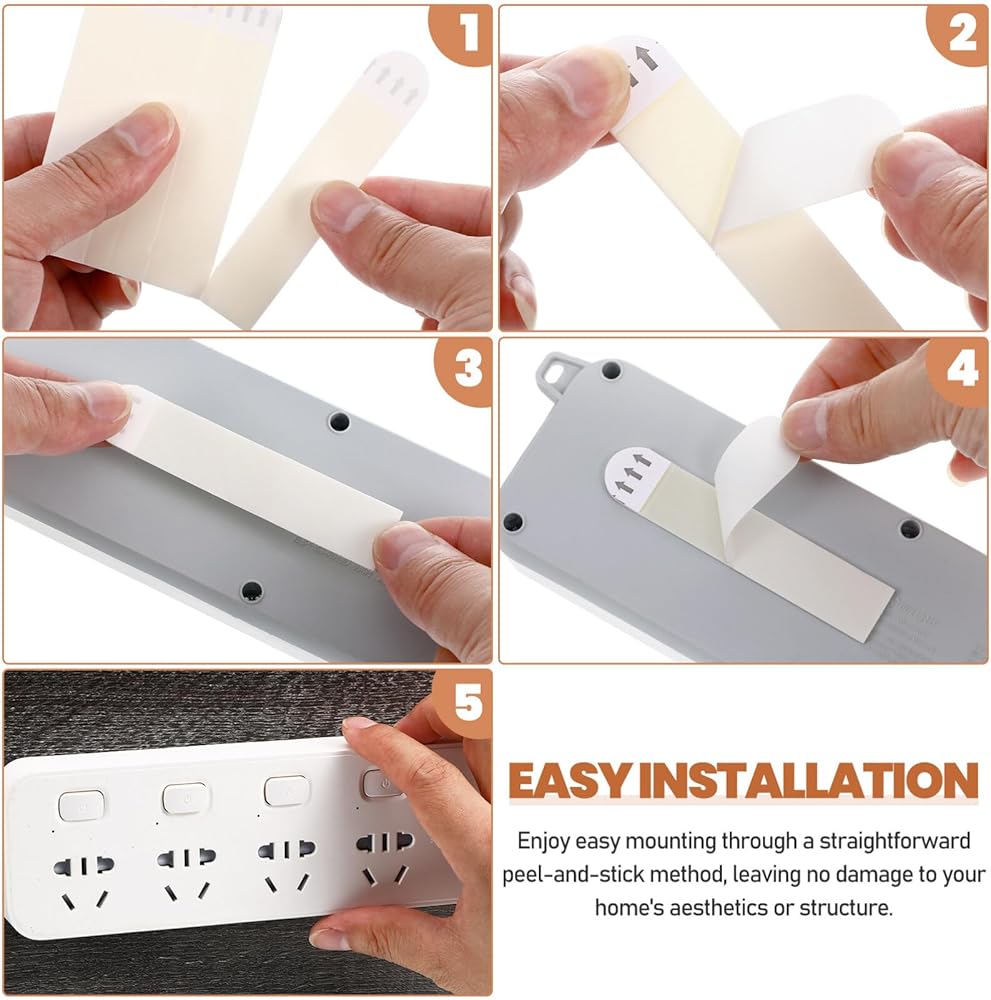 1

2

3

4

5

EASY INSTALLATION

Enjoy easy mounting through a straightforward peel-and-stick method, leaving no damage to your home's aesthetics or structure.