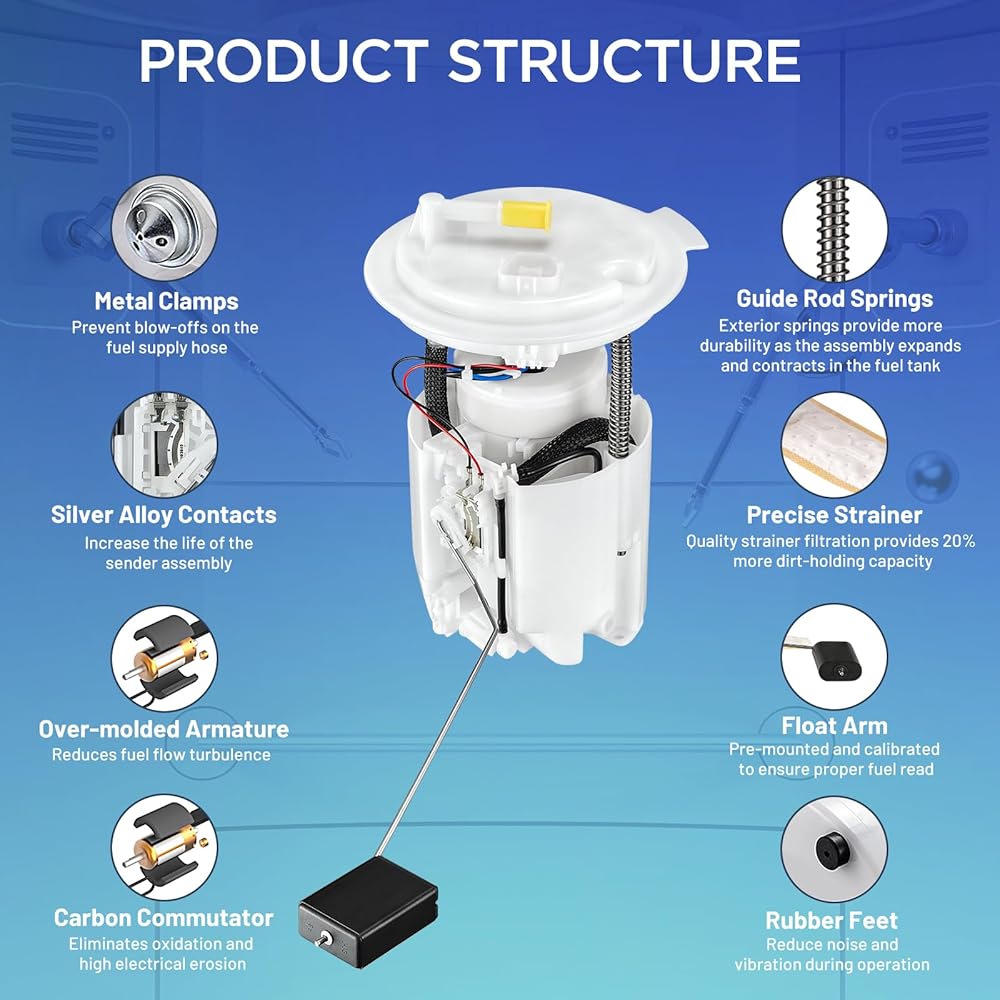 PRODUCT STRUCTURE

Metal Clamps
Prevent blow-offs on the fuel supply hose

Silver Alloy Contacts
Increase the life of the sender assembly

Over-molded Armature
Reduces fuel flow turbulence

Carbon Commutator
Eliminates oxidation and high electrical erosion

Guide Rod Springs
Exterior springs provide more durability as the assembly expands and contracts in the fuel tank

Precise Strainer
Quality strainer filtration provides 20% more dirt-holding capacity

Float Arm
Pre-mounted and calibrated to ensure proper fuel read

Rubber Feet
Reduce noise and vibration during operation