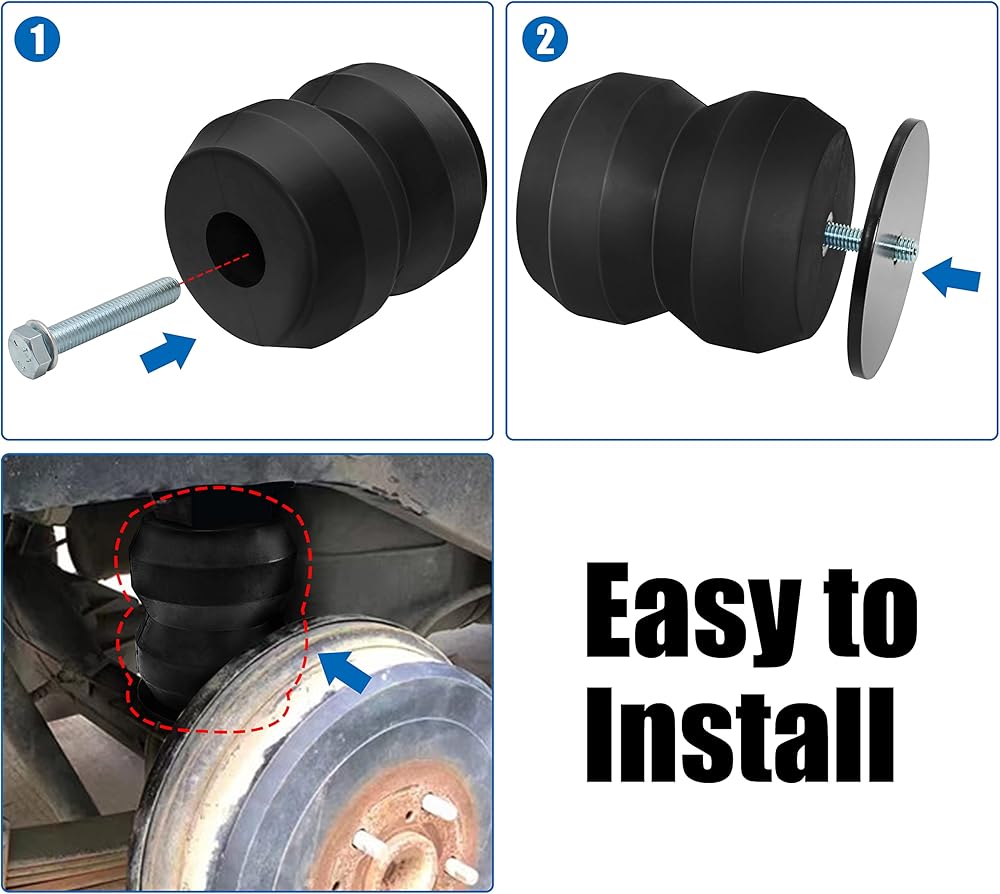 1

2

Easy to Install