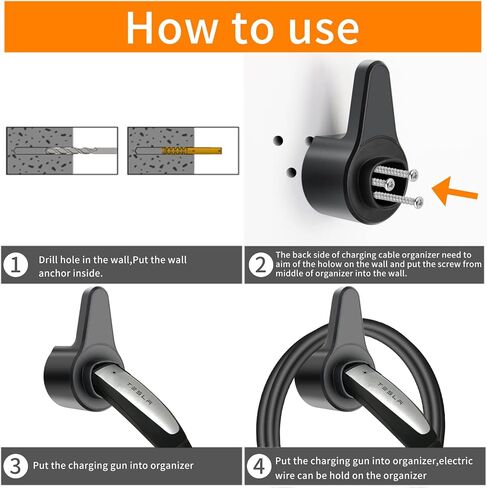 How to use

1 Drill hole in the wall,Put the wall anchor inside.

2 The back side of charging cable organizer need to aim of the holow on the wall and put the screw from middle of organizer into the wall.

TESLA

TESLA

3 Put the charging gun into organizer

4 Put the charging gun into organizer,electric wire can be hold on the organizer