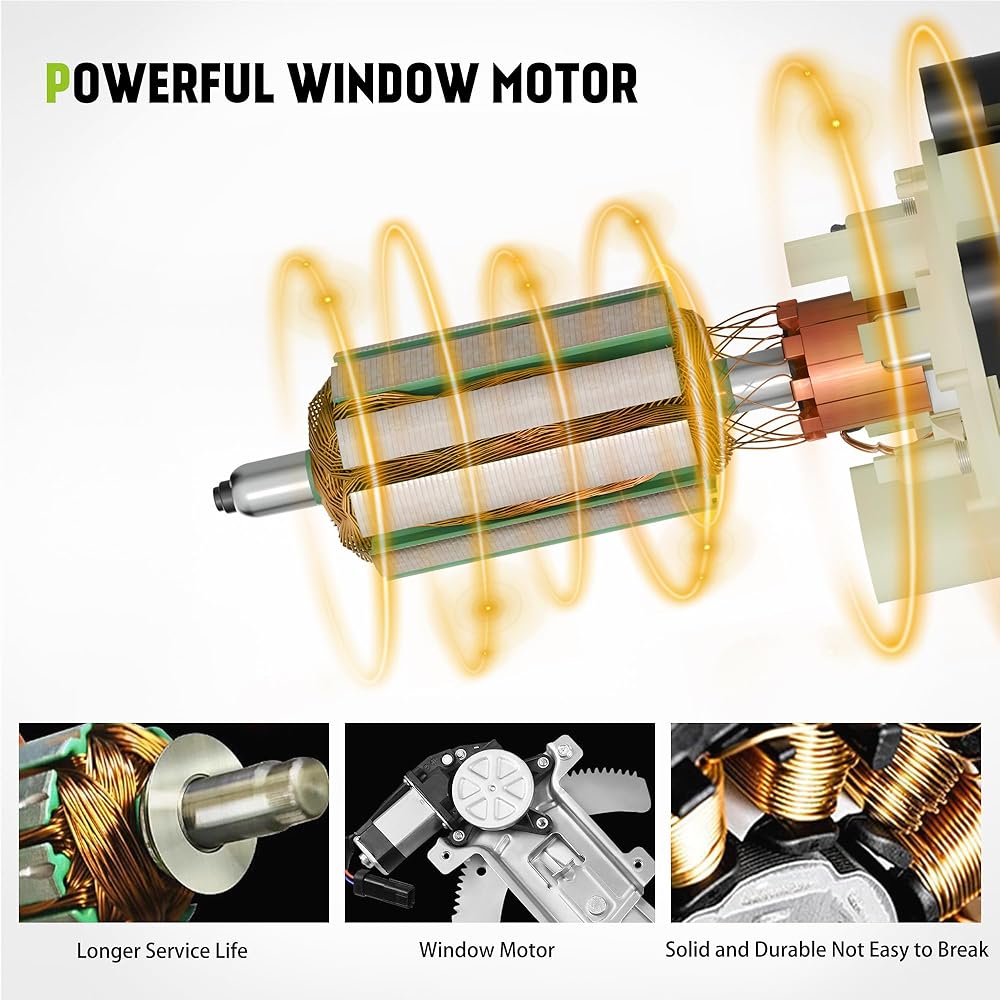 POWERFUL WINDOW MOTOR

Longer Service Life

Window Motor

Solid and Durable Not Easy to Break