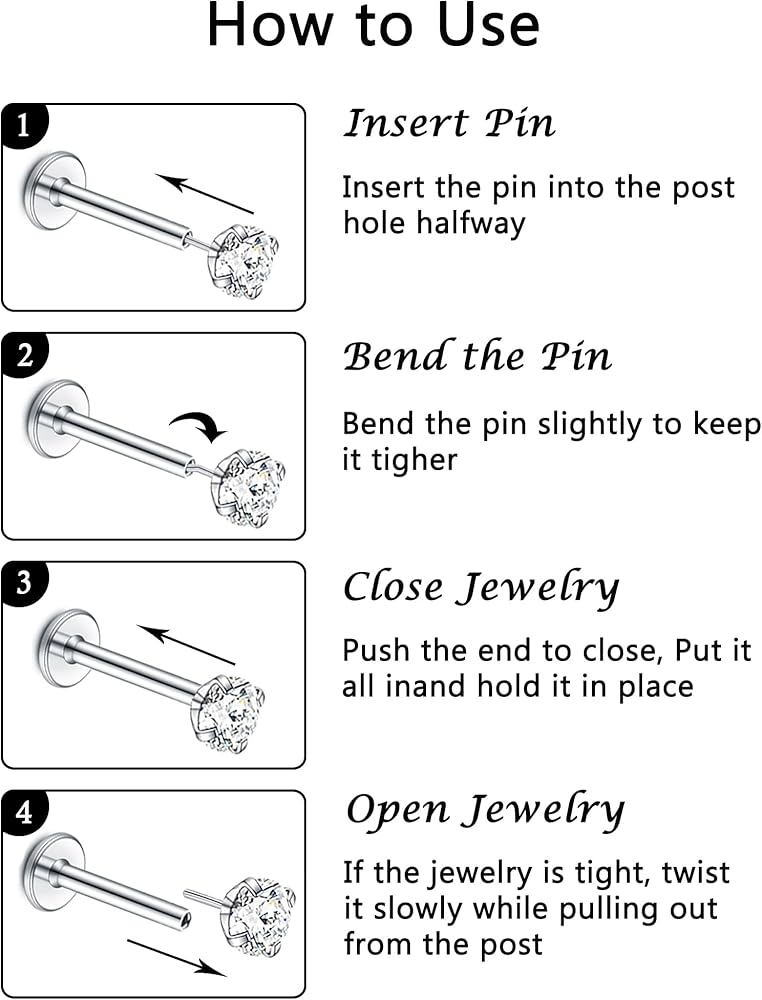 How to Use

1

Insert Pin

Insert the pin into the post hole halfway

2

Bend the Pin

Bend the pin slightly to keep it tigher

3

Close Jewelry

Push the end to close, Put it all inand hold it in place

4

Open Jewelry

If the jewelry is tight, twist it slowly while pulling out from the post