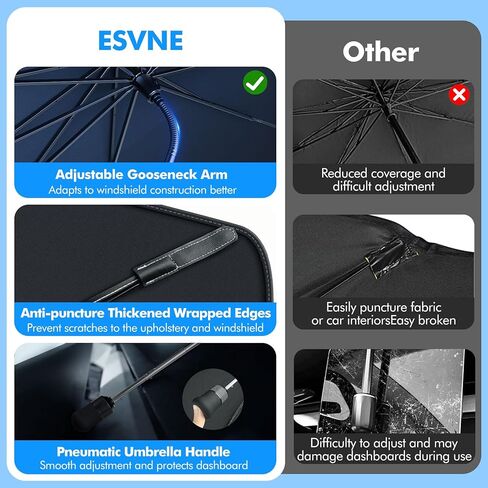 ESVNE

Adjustable Gooseneck Arm
Adapts to windshield construction better

Anti-puncture Thickened Wrapped Edges
Prevent scratches to the upholstery and windshield

Pneumatic Umbrella Handle
Smooth adjustment and protects dashboard

Other

Reduced coverage and difficult adjustment

Easily puncture fabric or car interiorsEasy broken

Difficulty to adjust and may damage dashboards during use