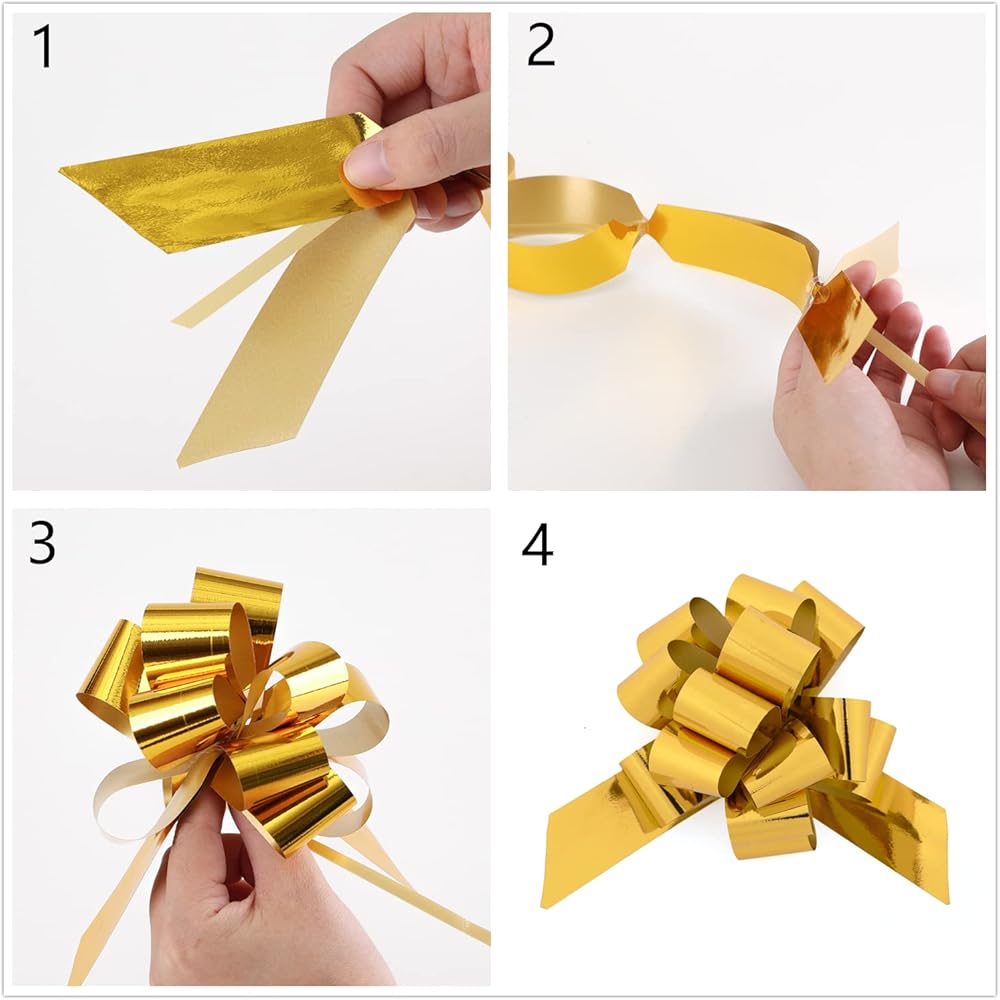 1

2

3

4