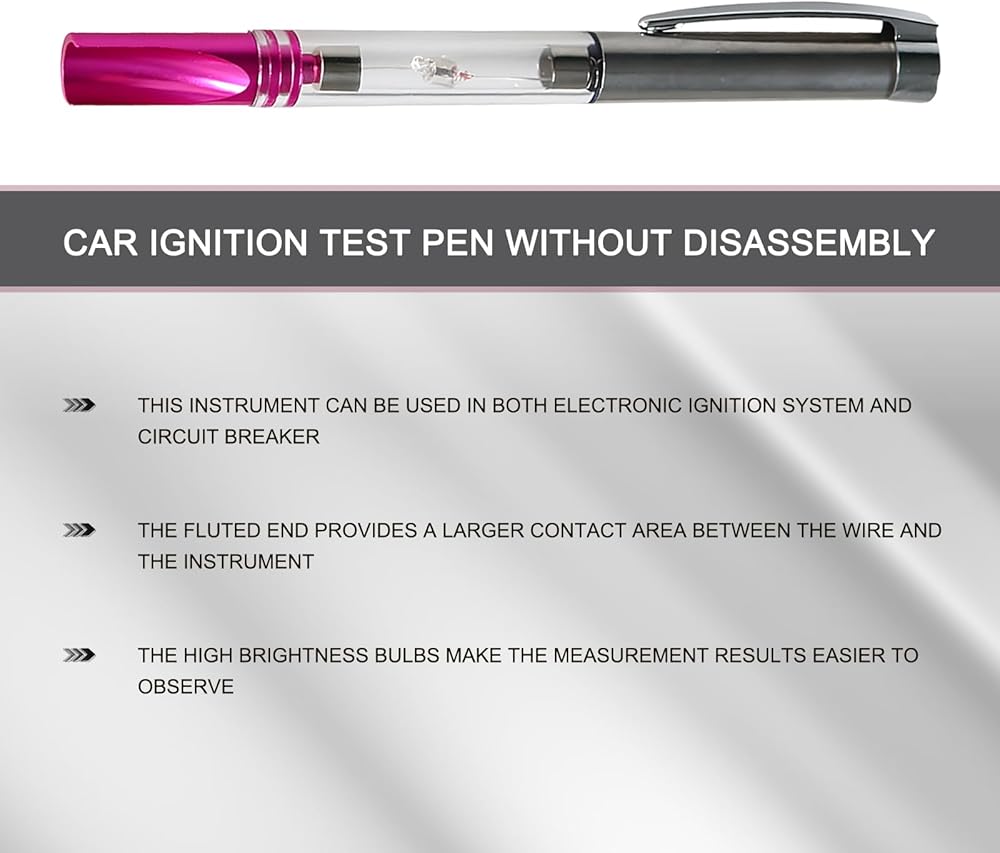 CAR IGNITION TEST PEN WITHOUT DISASSEMBLY

THIS INSTRUMENT CAN BE USED IN BOTH ELECTRONIC IGNITION SYSTEM AND CIRCUIT BREAKER

THE FLUTED END PROVIDES A LARGER CONTACT AREA BETWEEN THE WIRE AND THE INSTRUMENT

THE HIGH BRIGHTNESS BULBS MAKE THE MEASUREMENT RESULTS EASIER TO OBSERVE