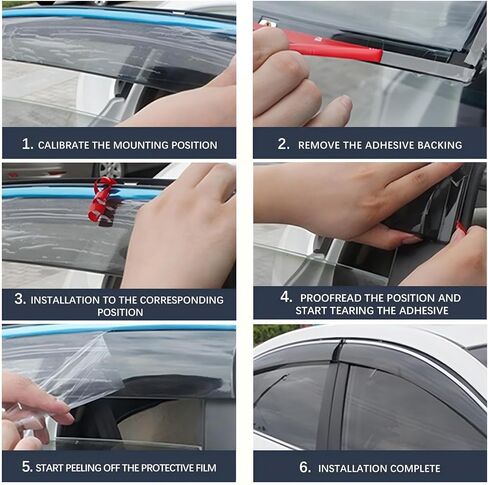 1. CALIBRATE THE MOUNTING POSITION

2. REMOVE THE ADHESIVE BACKING

3. INSTALLATION TO THE CORRESPONDING POSITION

4. PROOFREAD THE POSITION AND START TEARING THE ADHESIVE

5. START PEELING OFF THE PROTECTIVE FILM

6. INSTALLATION COMPLETE