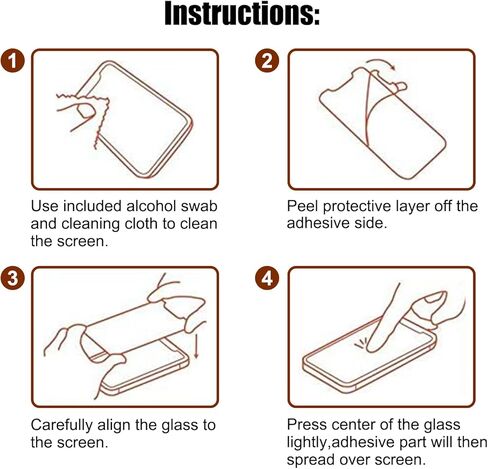 Instructions:

1

Use included alcohol swab and cleaning cloth to clean the screen.

2

Peel protective layer off the adhesive side.

3

Carefully align the glass to the screen.

4

Press center of the glass lightly,adhesive part will then spread over screen.