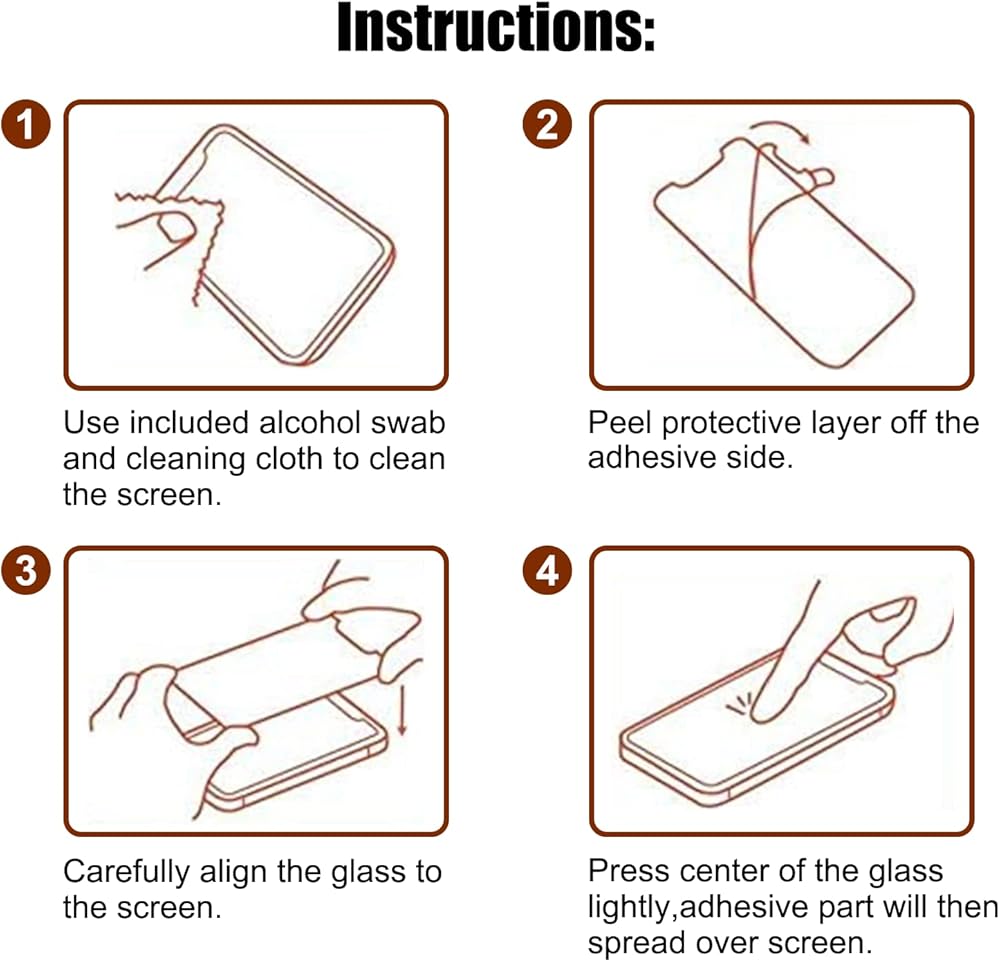 Instructions:

1

Use included alcohol swab and cleaning cloth to clean the screen.

2

Peel protective layer off the adhesive side.

3

Carefully align the glass to the screen.

4

Press center of the glass lightly,adhesive part will then spread over screen.