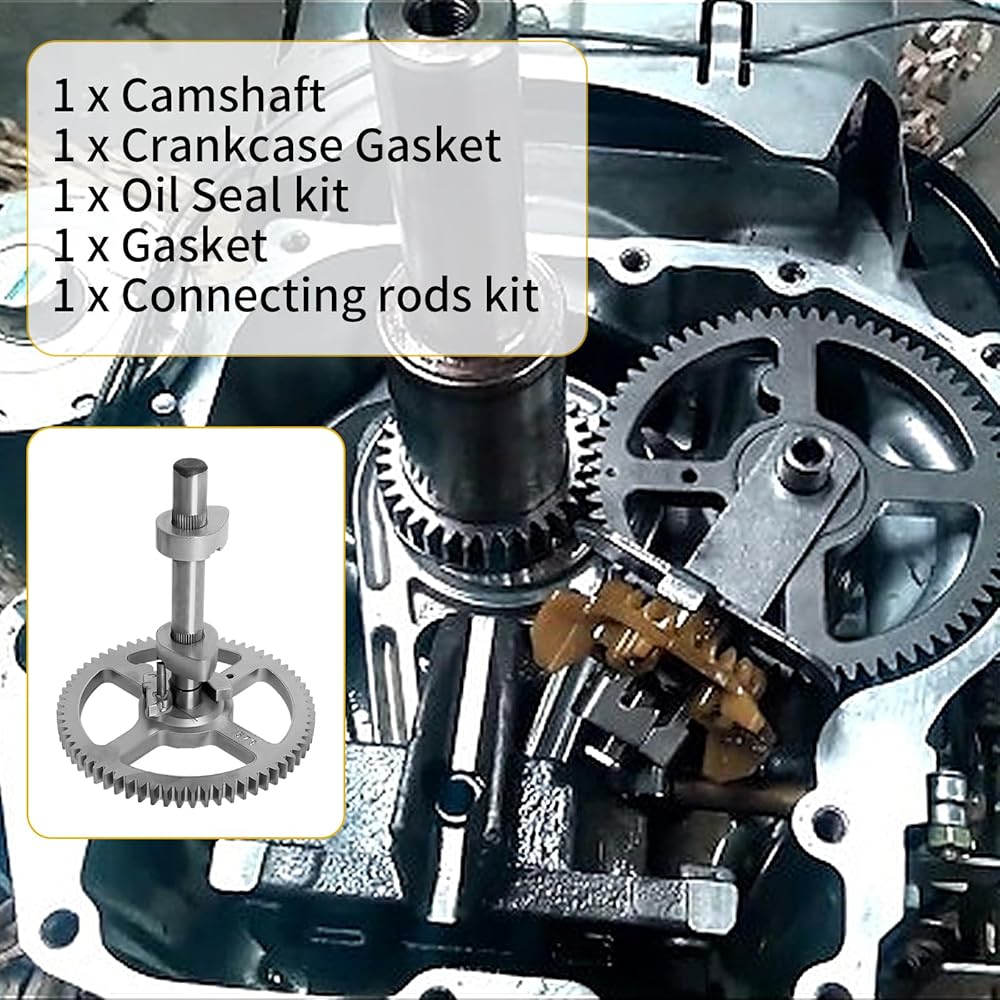 1 x Camshaft
1 x Crankcase Gasket
1 x Oil Seal kit
1 x Gasket
1 x Connecting rods kit