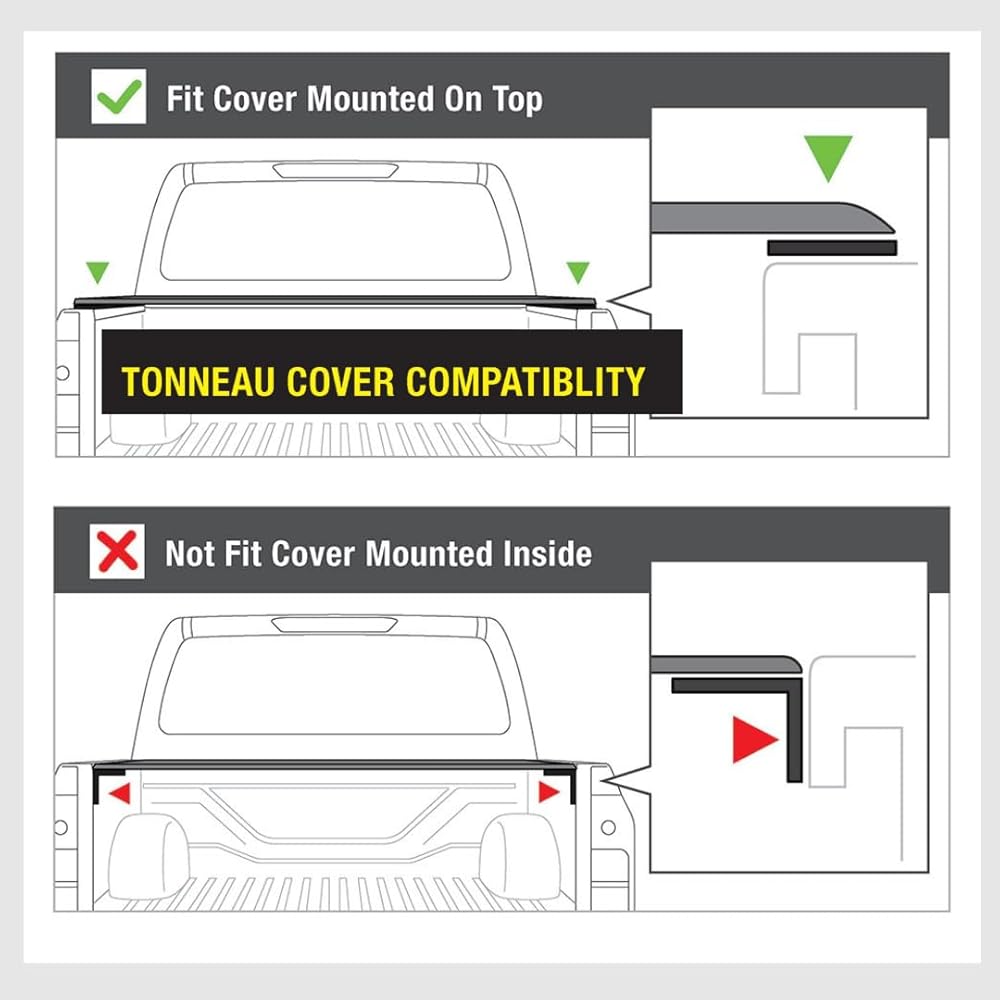 Fit Cover Mounted On Top

TONNEAU COVER COMPATIBLITY

Not Fit Cover Mounted Inside