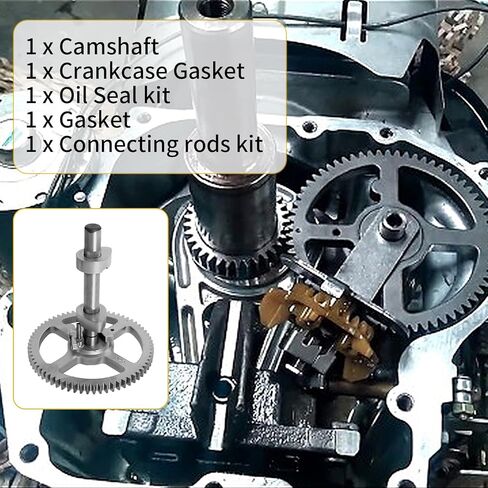 1 x Camshaft
1 x Crankcase Gasket
1 x Oil Seal kit
1 x Gasket
1 x Connecting rods kit