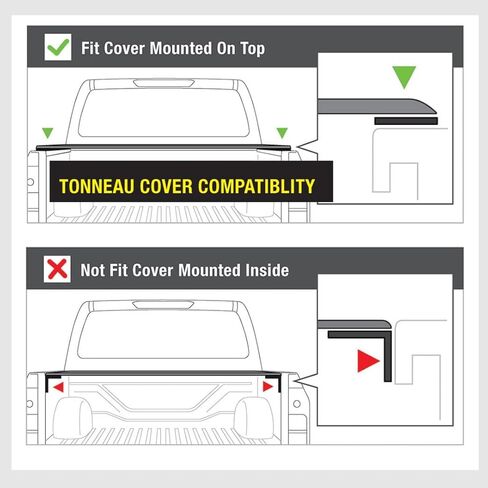 Fit Cover Mounted On Top

TONNEAU COVER COMPATIBLITY

Not Fit Cover Mounted Inside