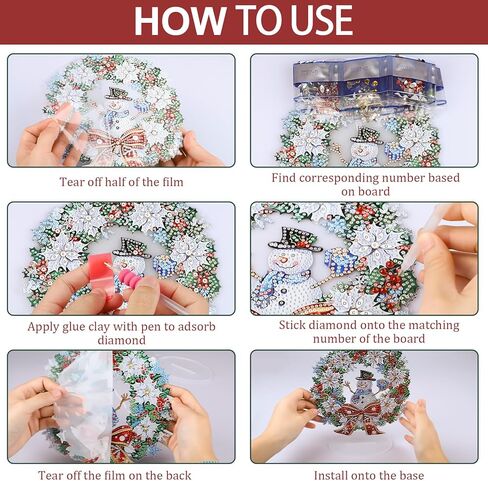 HOW TO USE

Tear off half of the film

Find corresponding number based on board

Apply glue clay with pen to adsorb diamond

Stick diamond onto the matching number of the board

Tear off the film on the back

Install onto the base